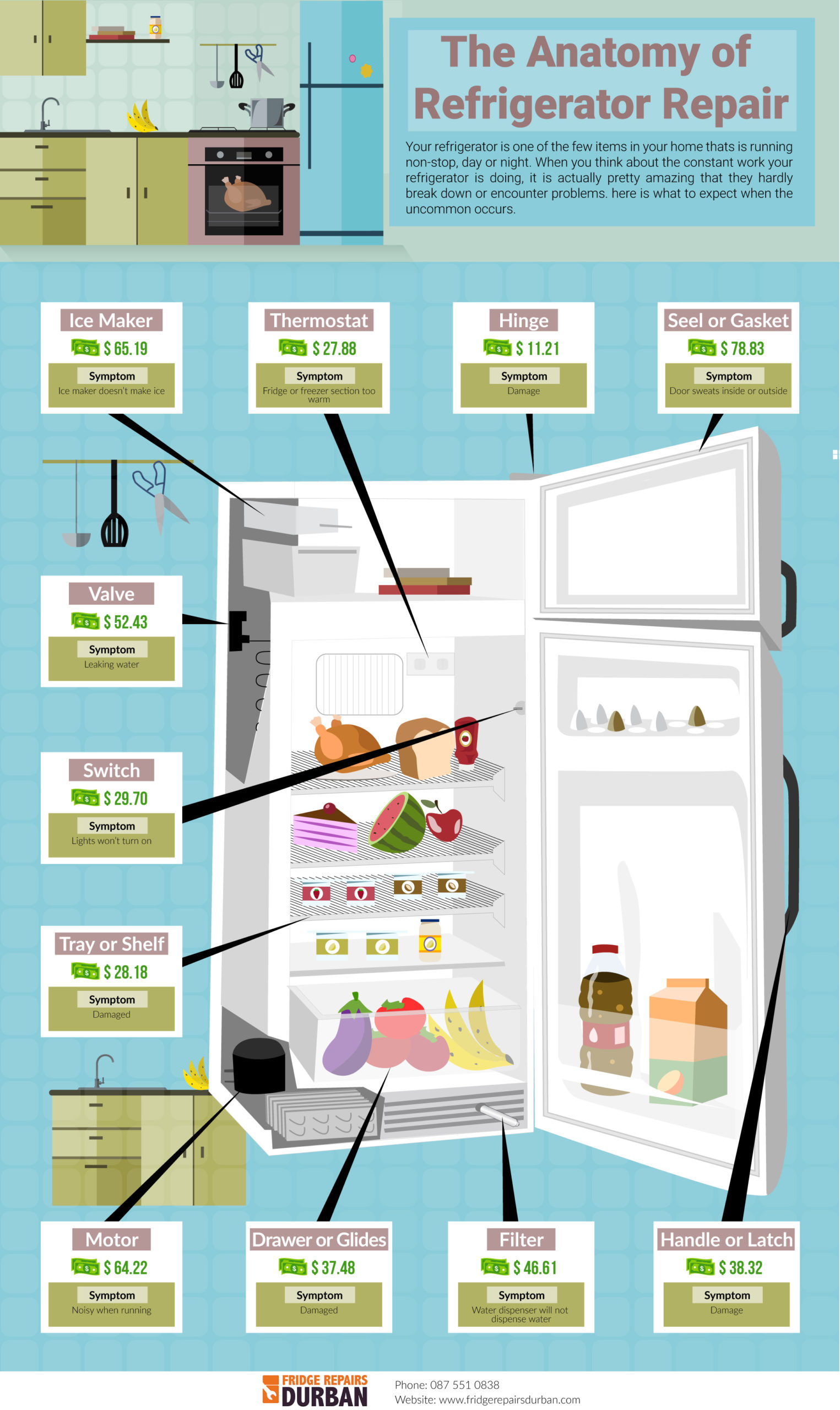 The Anatomy of Refrigerator Repair

Your refrigerator is one of the few items in your home thats is running non-stop, day or night. When you think about the constant work your refrigerator is doing, it is actually pretty amazing that they hardly break down or encounter problems. here is what to expect when the uncommon occurs.

Ice Maker
$ 65.19
Symptom
Ice maker doesn't make ice

Thermostat
$ 27.88
Symptom
Fridge or freezer section too warm

Hinge
$ 11.21
Symptom
Damage

Seel or Gasket
$ 78.83
Symptom
Door sweats inside or outside

Valve
$ 52.43
Symptom
Leaking water

Switch
$ 29.70
Symptom
Lights won't turn on

Tray or Shelf
$ 28.18
Symptom
Damaged

Motor
$ 64.22
Symptom
Noisy when running

Drawer or Glides
$ 37.48
Symptom
Damaged

Filter
$ 46.61
Symptom
Water dispenser will not dispense water

Handle or Latch
$ 38.32
Symptom
Damage

FRIDGE REPAIRS DURBAN
Phone: 087 551 0838
Website: www.fridgerepairsdurban.com